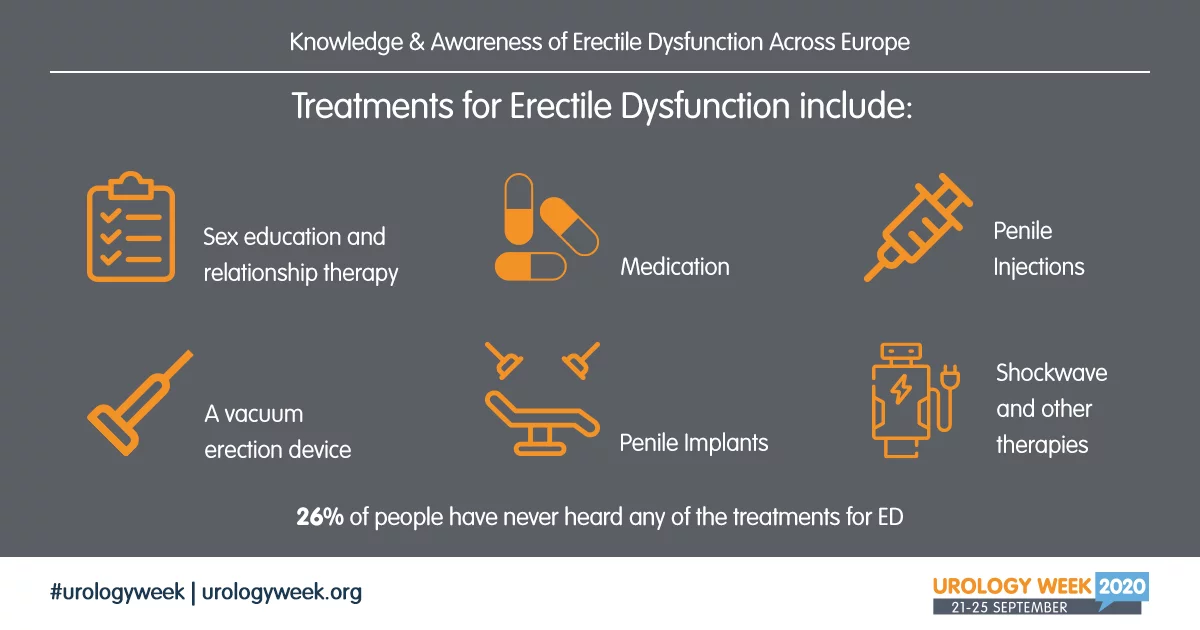 Knowledge & Awareness of Erectile Dysfunction Across Europe

Treatments for Erectile Dysfunction include:

Sex education and relationship therapy

Medication

Penile Injections

A vacuum erection device

Penile Implants

Shockwave and other therapies

26% of people have never heard any of the treatments for ED

#urologyweek | urologyweek.org

UROLOGY WEEK 2020
21-25 SEPTEMBER