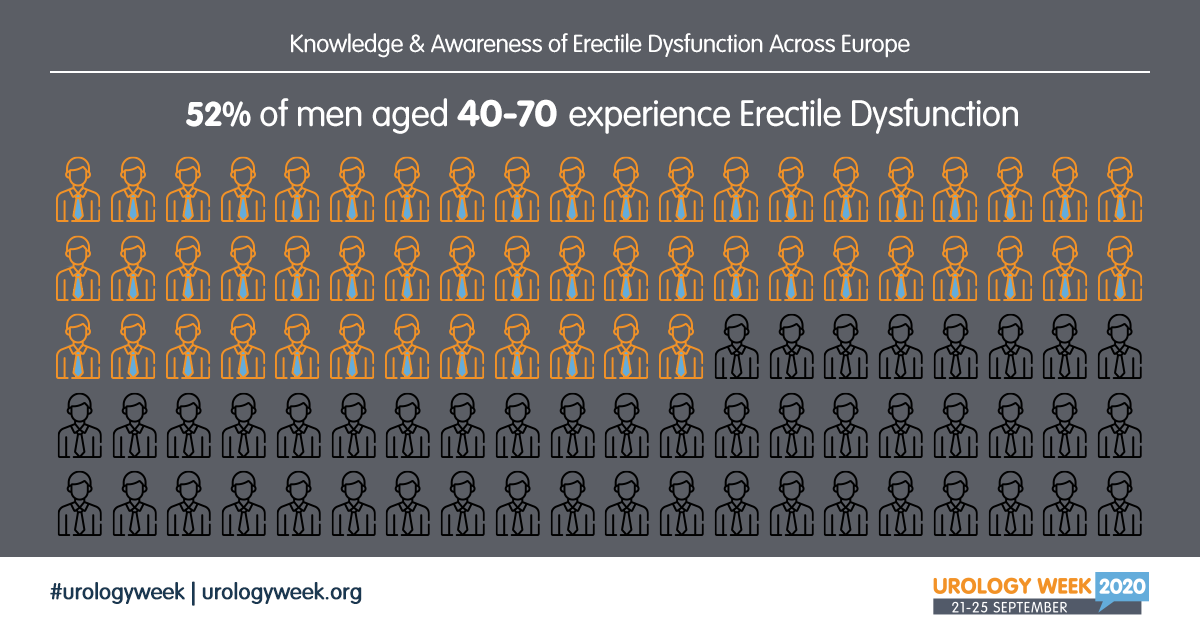 Knowledge & Awareness of Erectile Dysfunction Across Europe

52% of men aged 40-70 experience Erectile Dysfunction

#urologyweek | urologyweek.org

UROLOGY WEEK 2020
21-25 SEPTEMBER